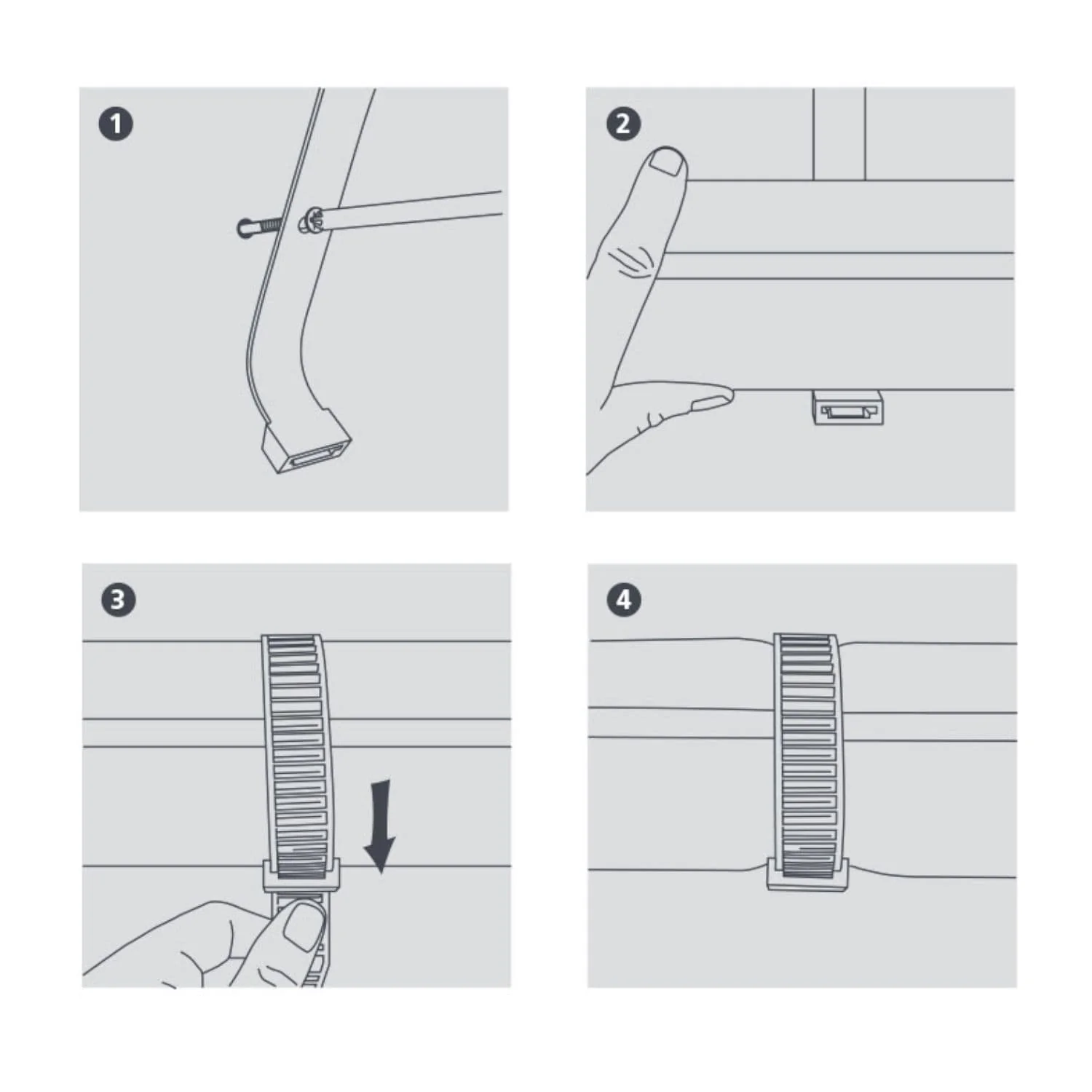 1

2

3

4